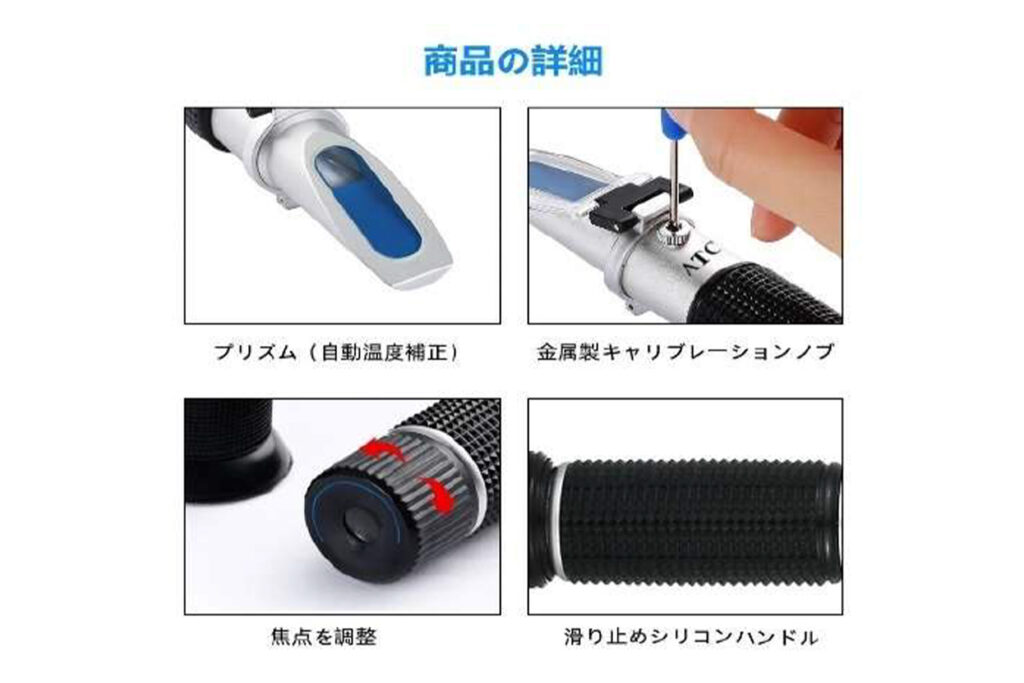 商品の詳細

ATC

プリズム（自動温度補正）

金属製キャリブレーションノブ

焦点を調整

滑り止めシリコンハンドル